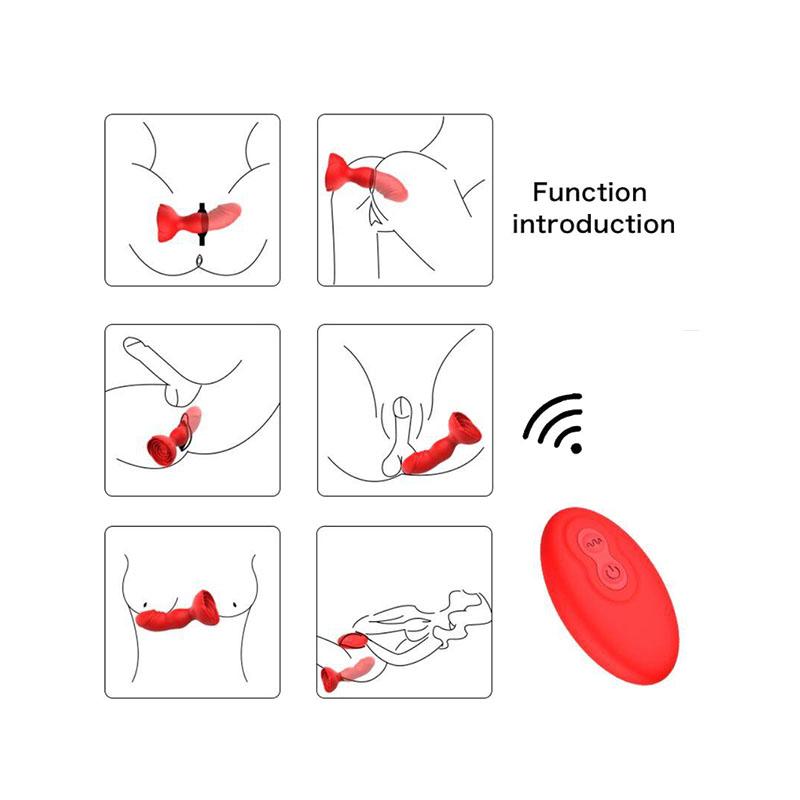 Function introduction