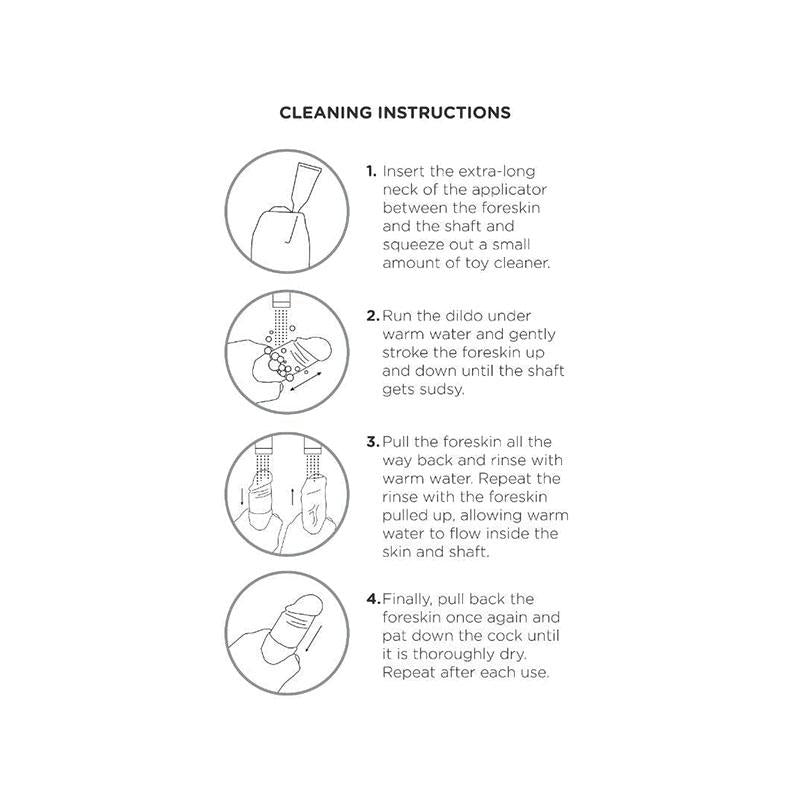 CLEANING INSTRUCTIONS

1. Insert the extra-long neck of the applicator between the foreskin and the shaft and squeeze out a small amount of toy cleaner.

2. Run the dildo under warm water and gently stroke the foreskin up and down until the shaft gets sudsy.

3. Pull the foreskin all the way back and rinse with warm water. Repeat the rinse with the foreskin pulled up, allowing warm water to flow inside the skin and shaft.

4. Finally, pull back the foreskin once again and pat down the cock until it is thoroughly dry. Repeat after each use.